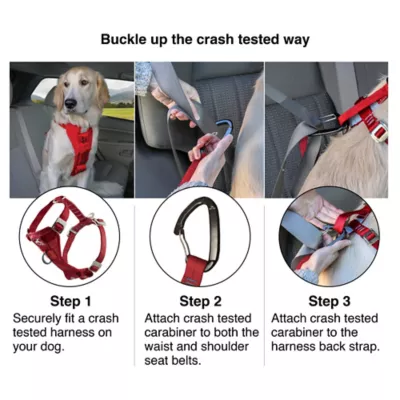 Buckle up the crash tested way

Step 1
Securely fit a crash tested harness on your dog.

Step 2
Attach crash tested carabiner to both the waist and shoulder seat belts.

Step 3
Attach crash tested carabiner to the harness back strap.