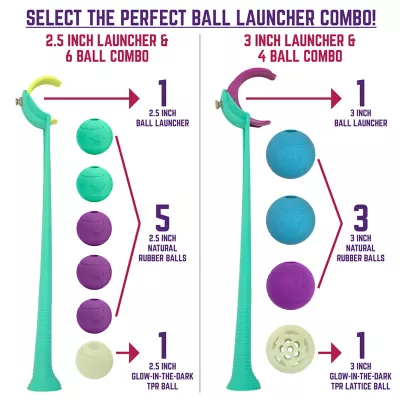 SELECT THE PERFECT BALL LAUNCHER COMBO!

2.5 INCH LAUNCHER & 6 BALL COMBO

1
2.5 INCH BALL LAUNCHER

5
2.5 INCH NATURAL RUBBER BALLS

1
2.5 INCH GLOW-IN-THE-DARK TPR BALL

3 INCH LAUNCHER & 4 BALL COMBO

1
3 INCH BALL LAUNCHER

3
3 INCH NATURAL RUBBER BALLS

1
3 INCH GLOW-IN-THE-DARK TPR LATTICE BALL